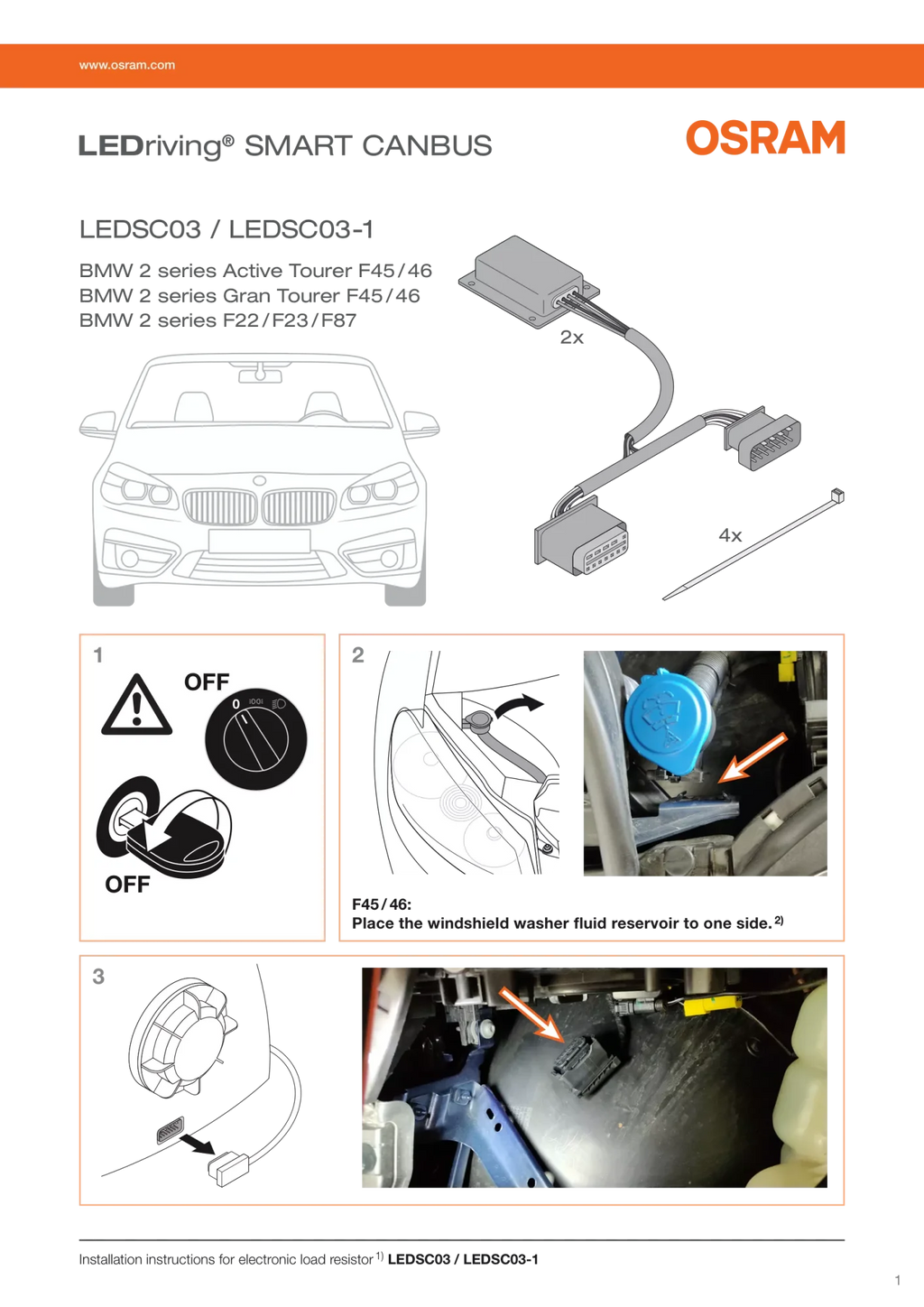 www.osram.com

LEDriving® SMART CANBUS

OSRAM

LEDSC03 / LEDSC03-1

BMW 2 series Active Tourer F45/46
BMW 2 series Gran Tourer F45/46
BMW 2 series F22/F23/F87

2x

4x

1

OFF

0

OFF

2

F45/46:
Place the windshield washer fluid reservoir to one side. $^{2)}$

3

Installation instructions for electronic load resistor $^{1)}$ LEDSC03 / LEDSC03-1

1