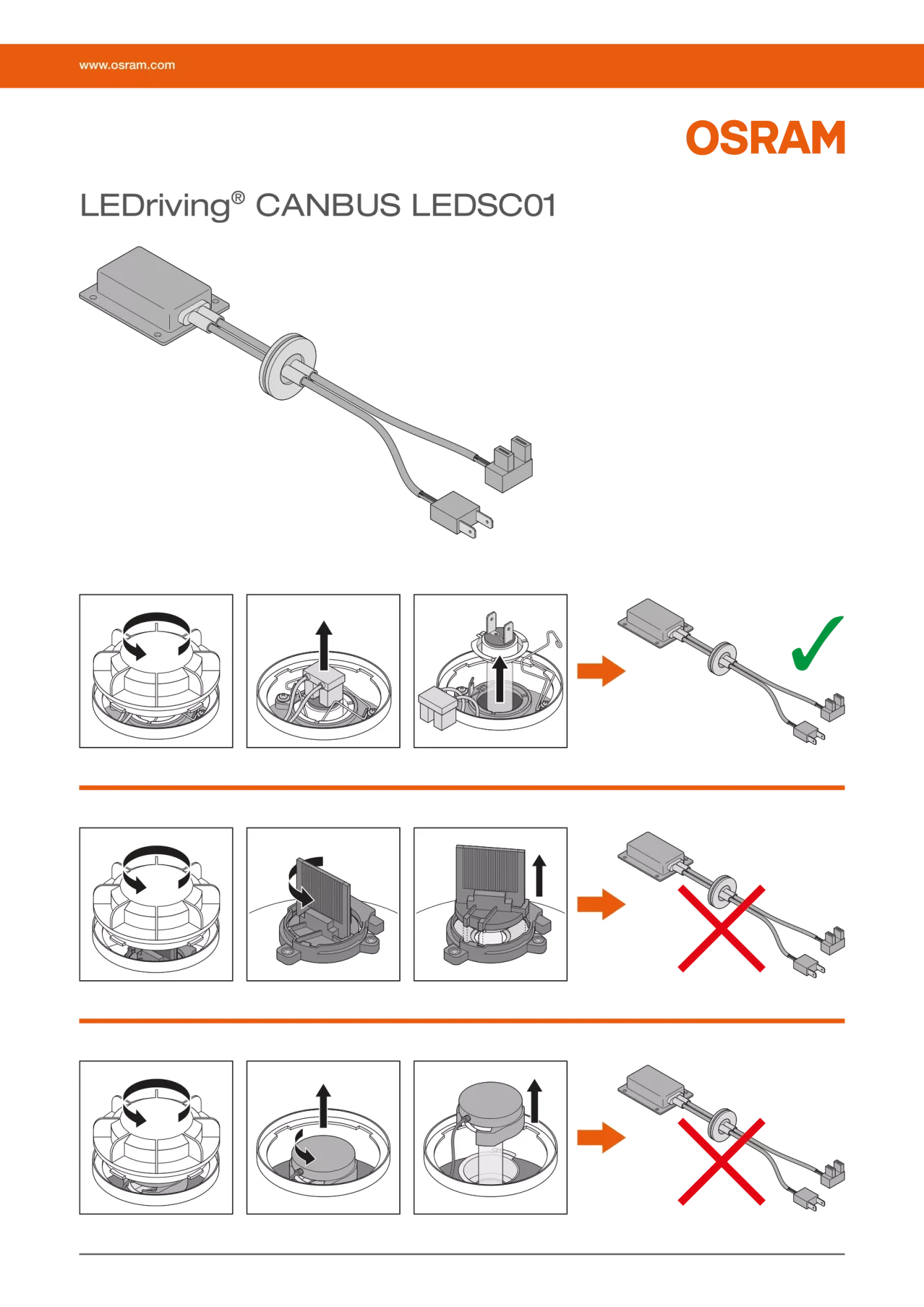 www.osram.com

OSRAM

LEDriving® CANBUS LEDSC01