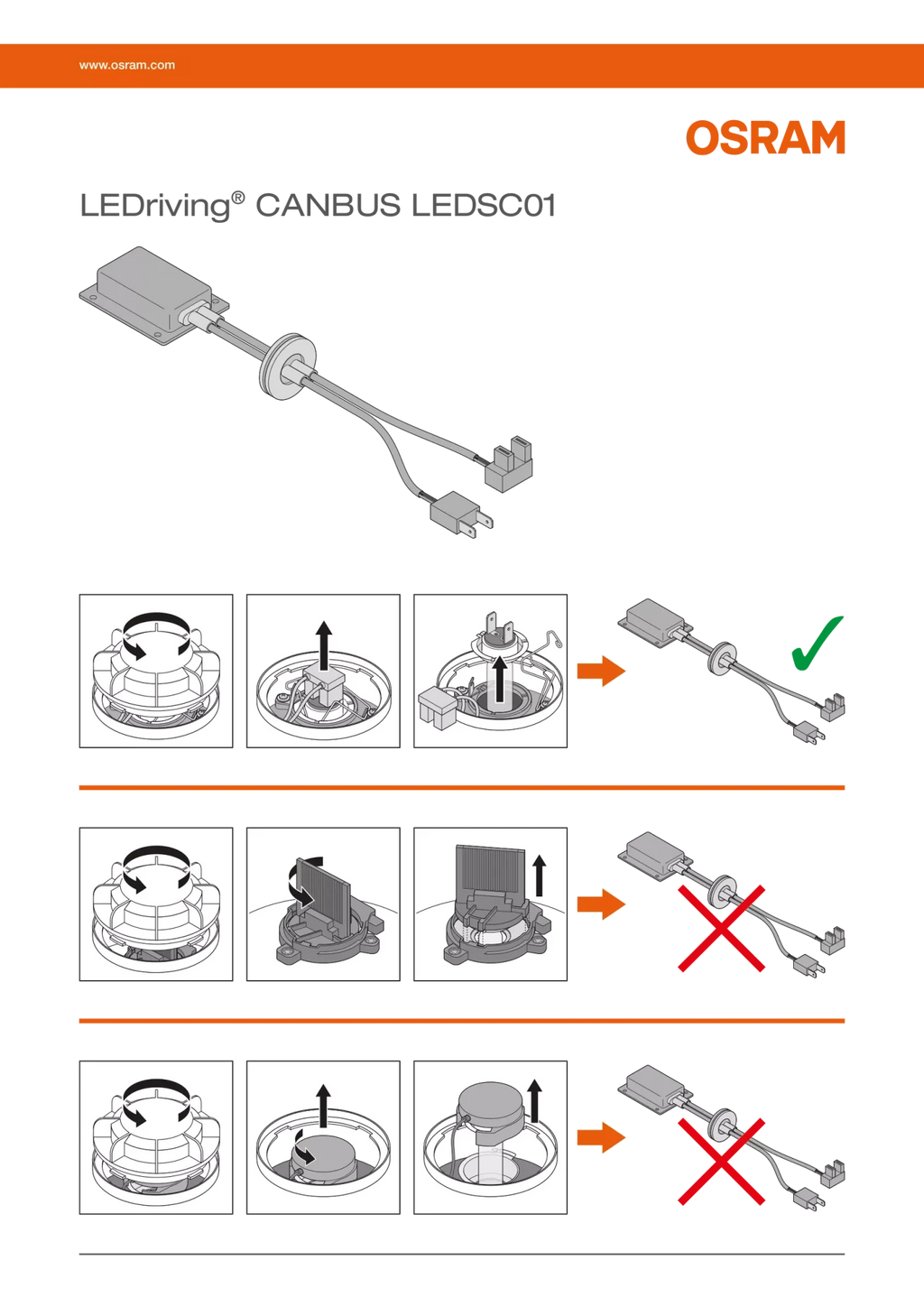 www.osram.com

OSRAM

LEDriving® CANBUS LEDSC01