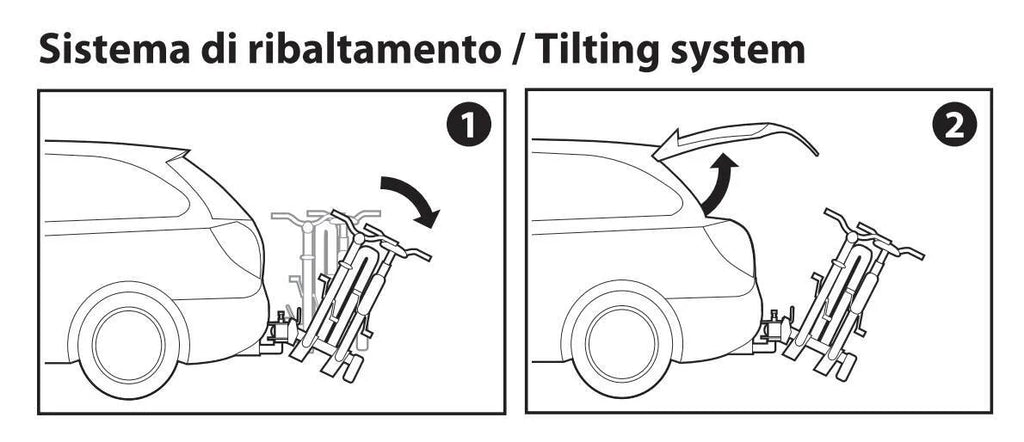 Sistema di ribaltamento / Tilting system

1

2