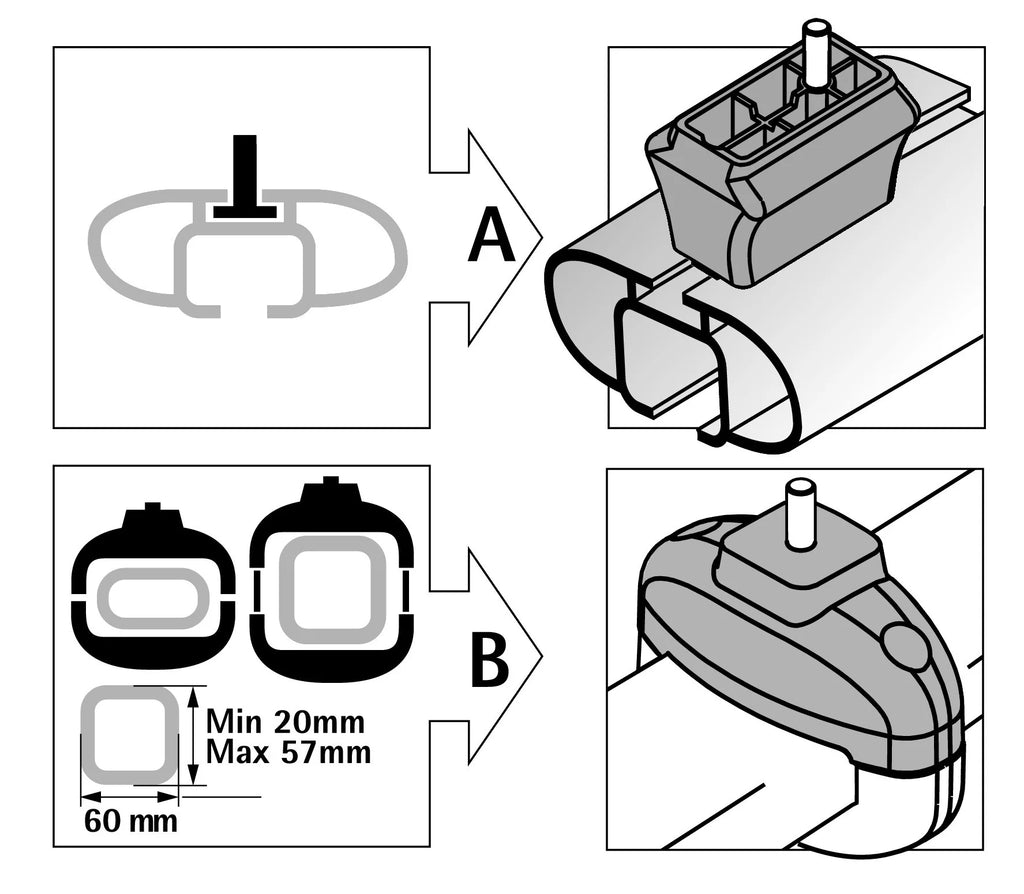 A

B

Min 20mm
Max 57mm

60 mm