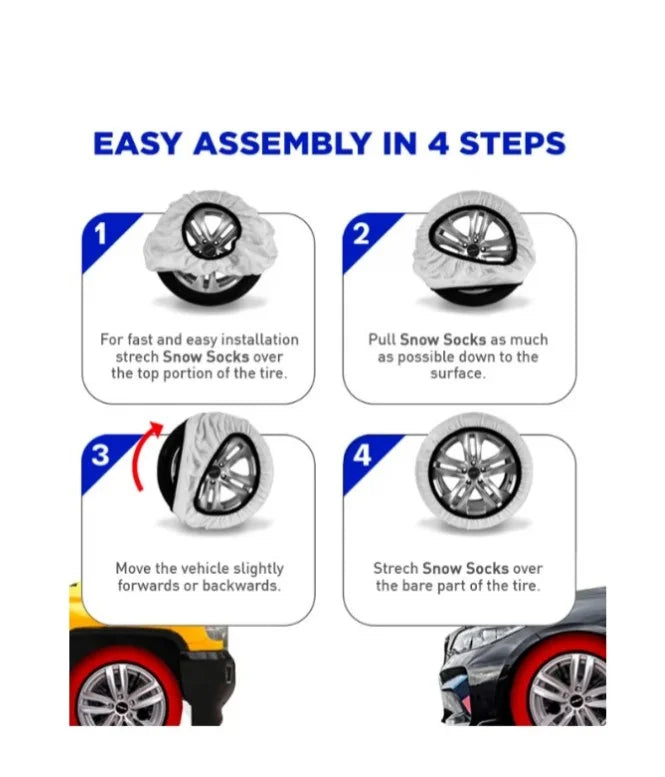 EASY ASSEMBLY IN 4 STEPS

1

For fast and easy installation strech Snow Socks over the top portion of the tire.

2

Pull Snow Socks as much as possible down to the surface.

3

Move the vehicle slightly forwards or backwards.

4

Strech Snow Socks over the bare part of the tire.