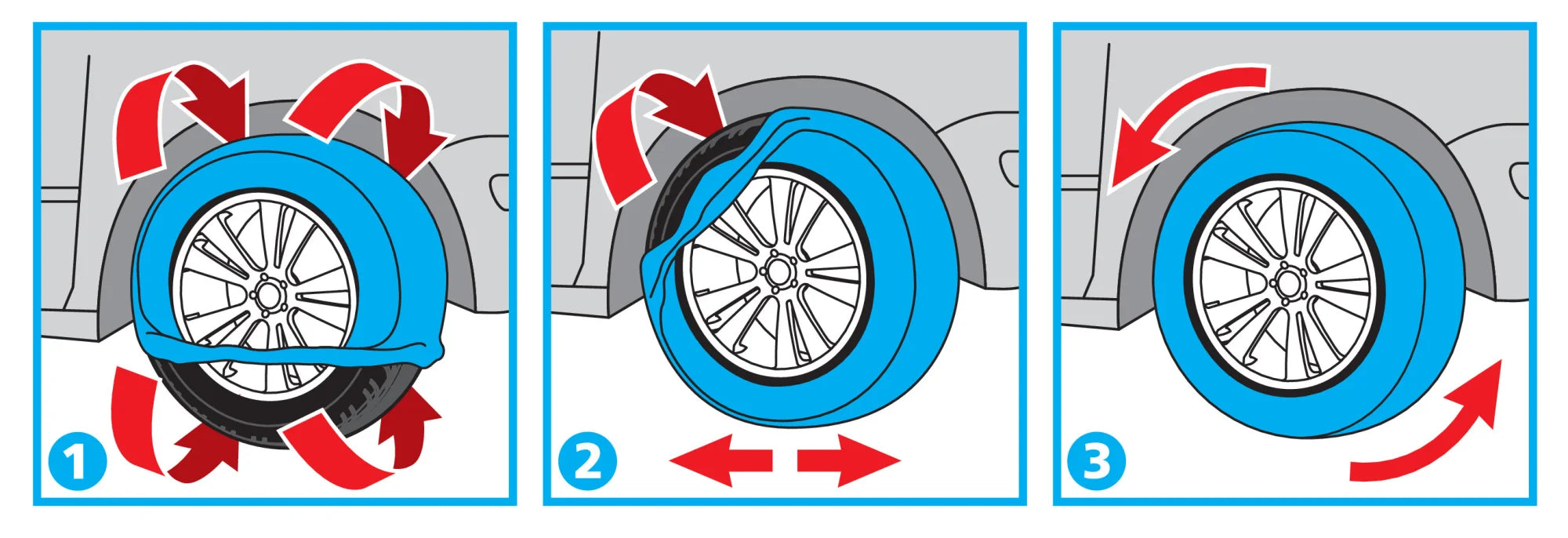 1

2

3